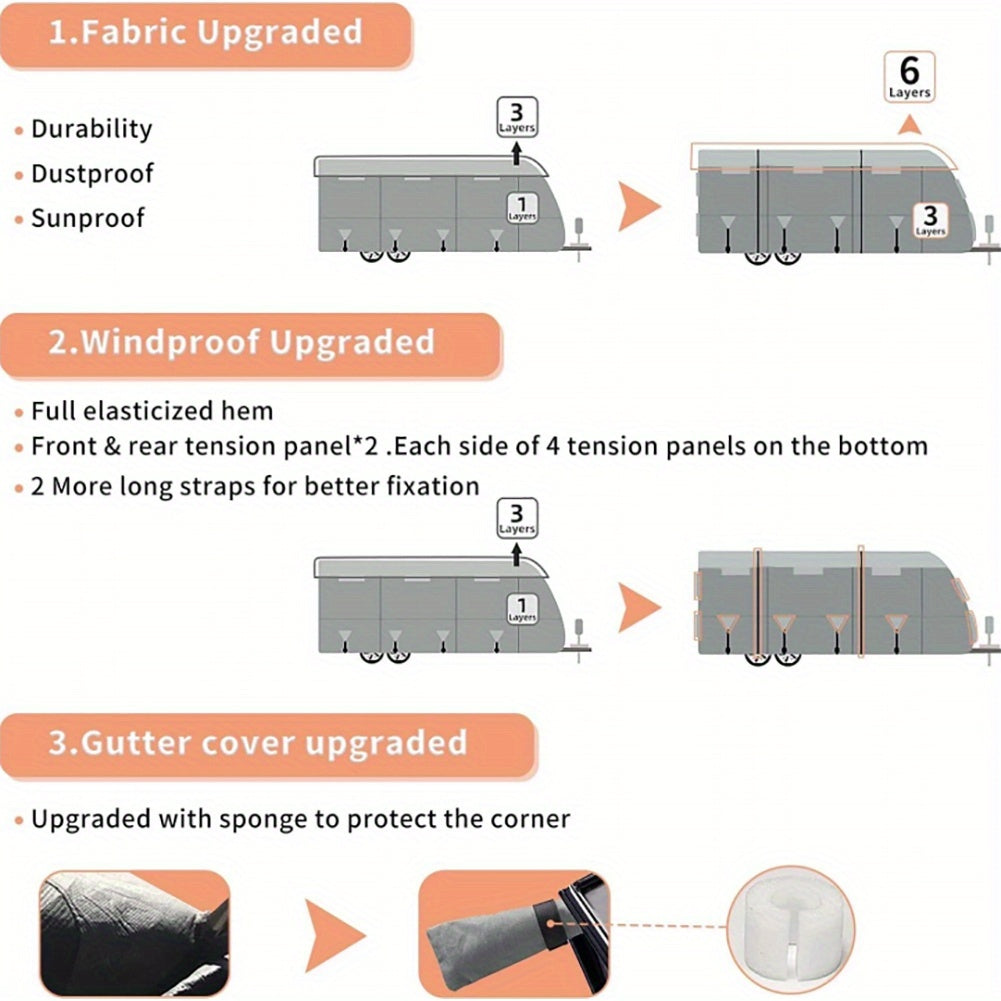 1.Fabric Upgraded

• Durability
• Dustproof
• Sunproof

3 Layers

1 Layers

6 Layers

3 Layers

2.Windproof Upgraded

• Full elasticized hem
• Front & rear tension panel*2 .Each side of 4 tension panels on the bottom
• 2 More long straps for better fixation

3 Layers

1 Layers

3.Gutter cover upgraded

• Upgraded with sponge to protect the corner