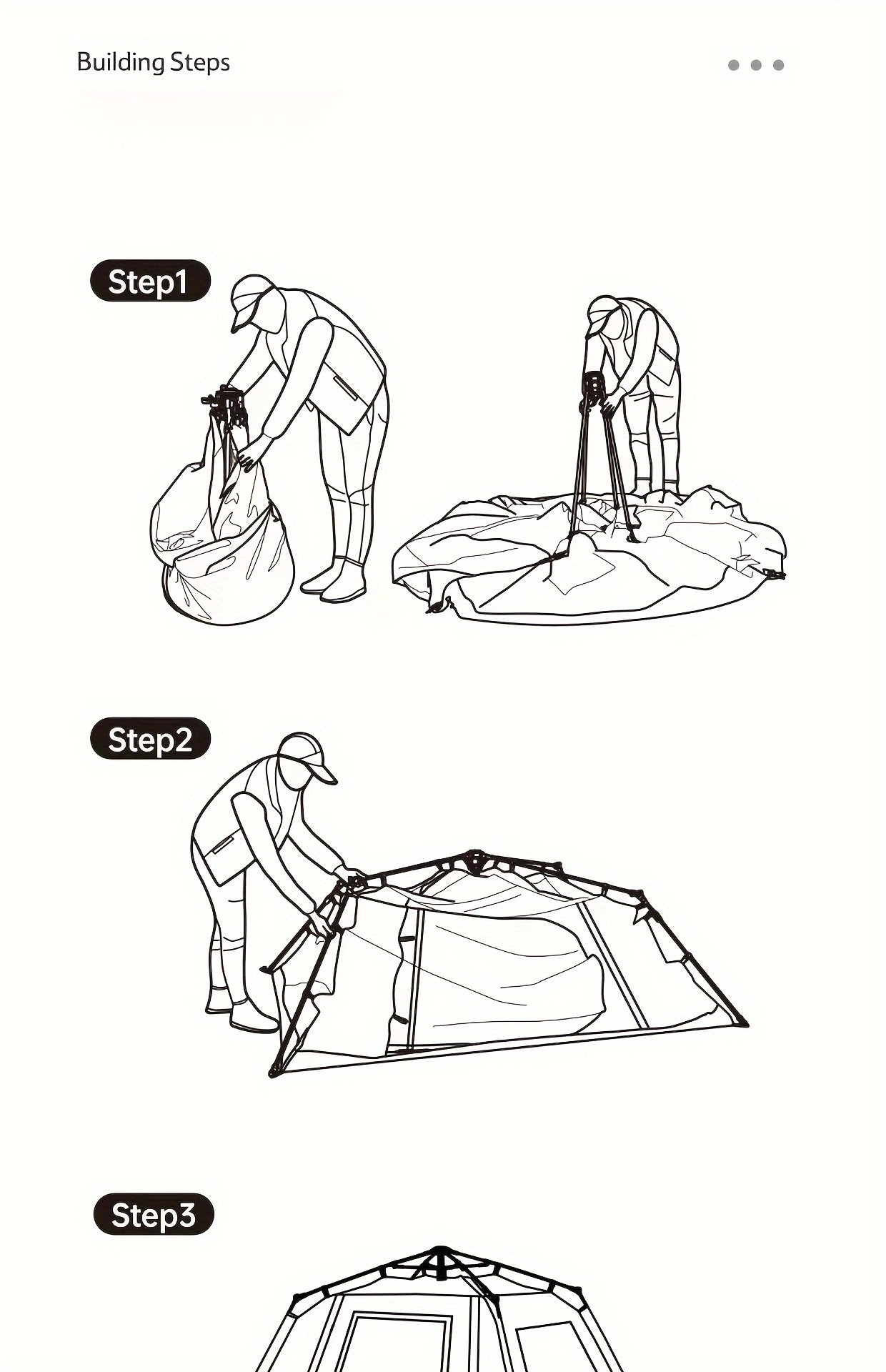 Building Steps

Step1

Step2

Step3