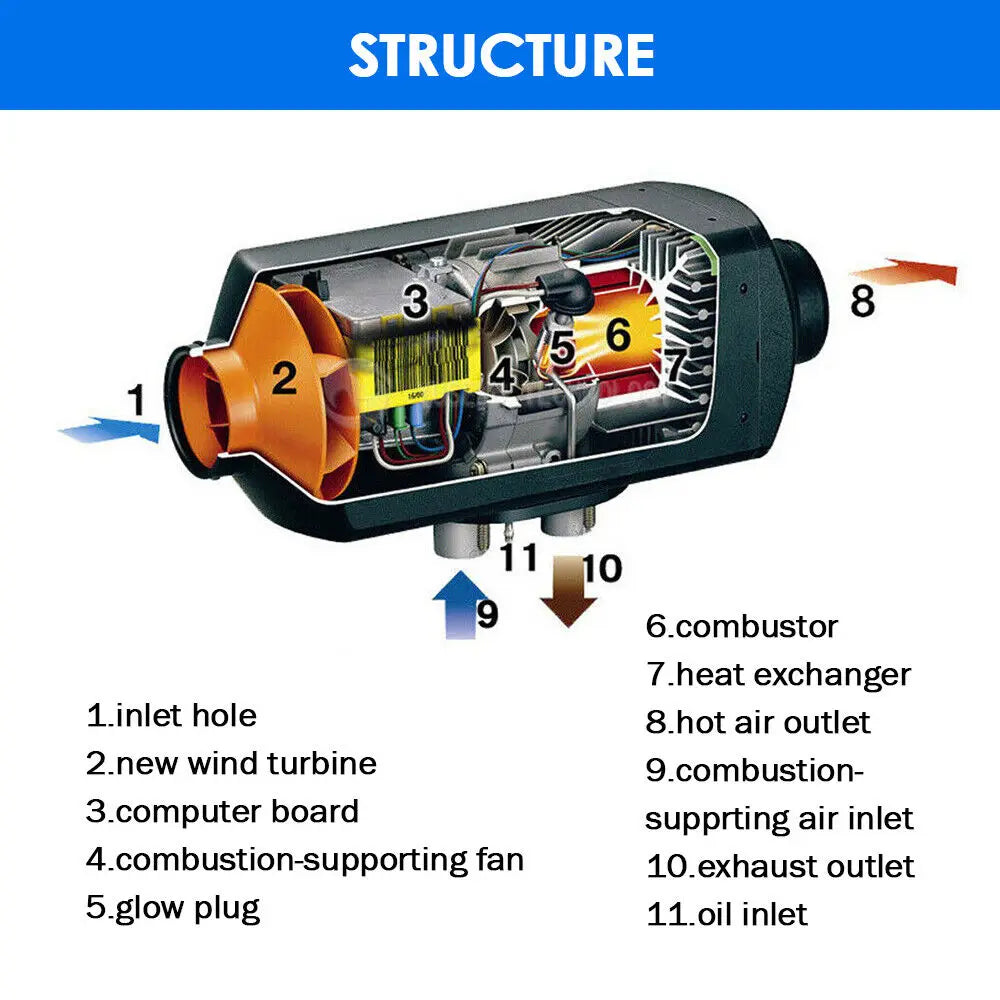 STRUCTURE

1

2

3

4

5

6

7

8

9

10

11

1.inlet hole
2.new wind turbine
3.computer board
4.combustion-supporting fan
5.glow plug

6.combustor
7.heat exchanger
8.hot air outlet
9.combustion-supprting air inlet
10.exhaust outlet
11.oil inlet