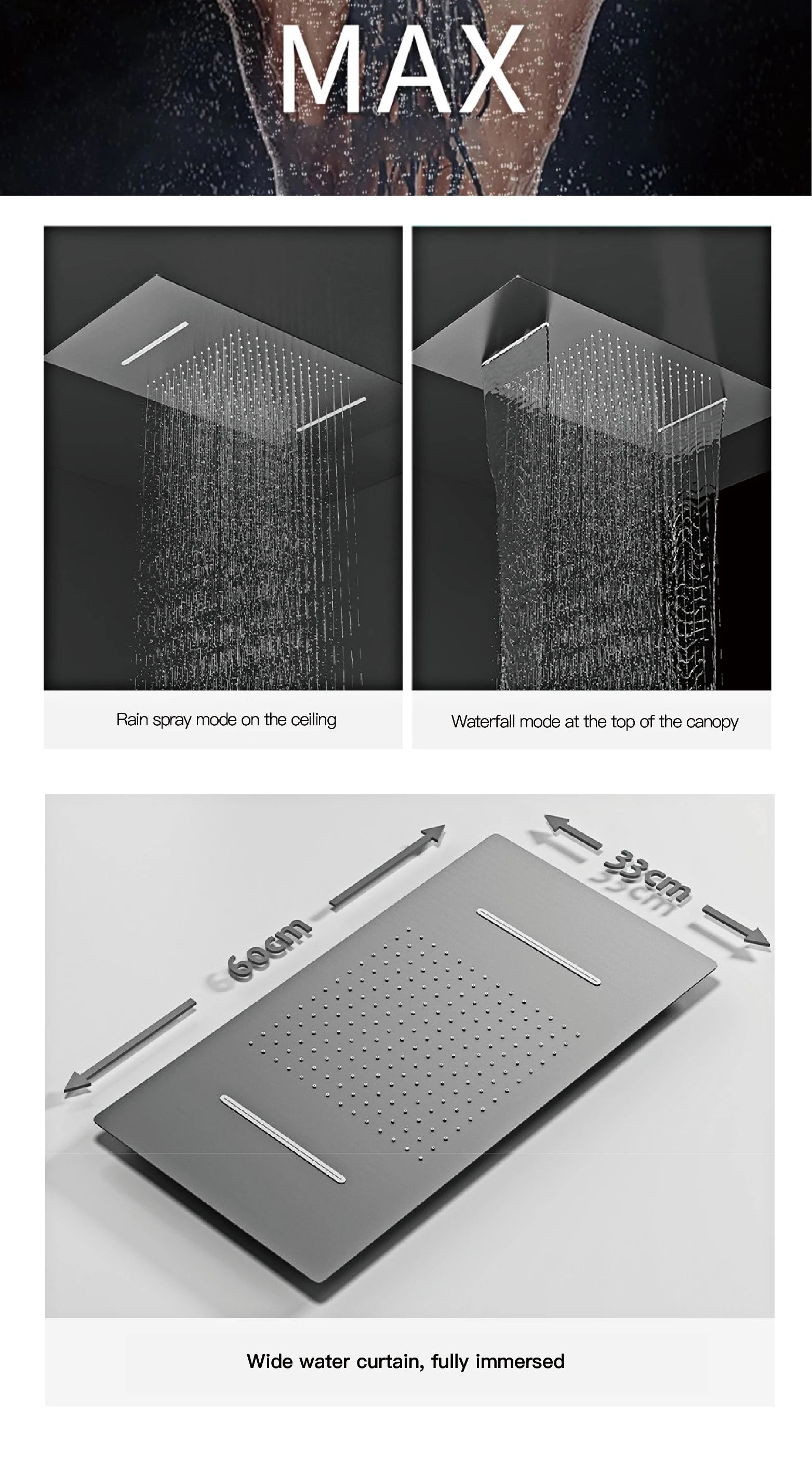 MAX

Rain spray mode on the ceiling

Waterfall mode at the top of the canopy

60cm

33cm

Wide water curtain, fully immersed