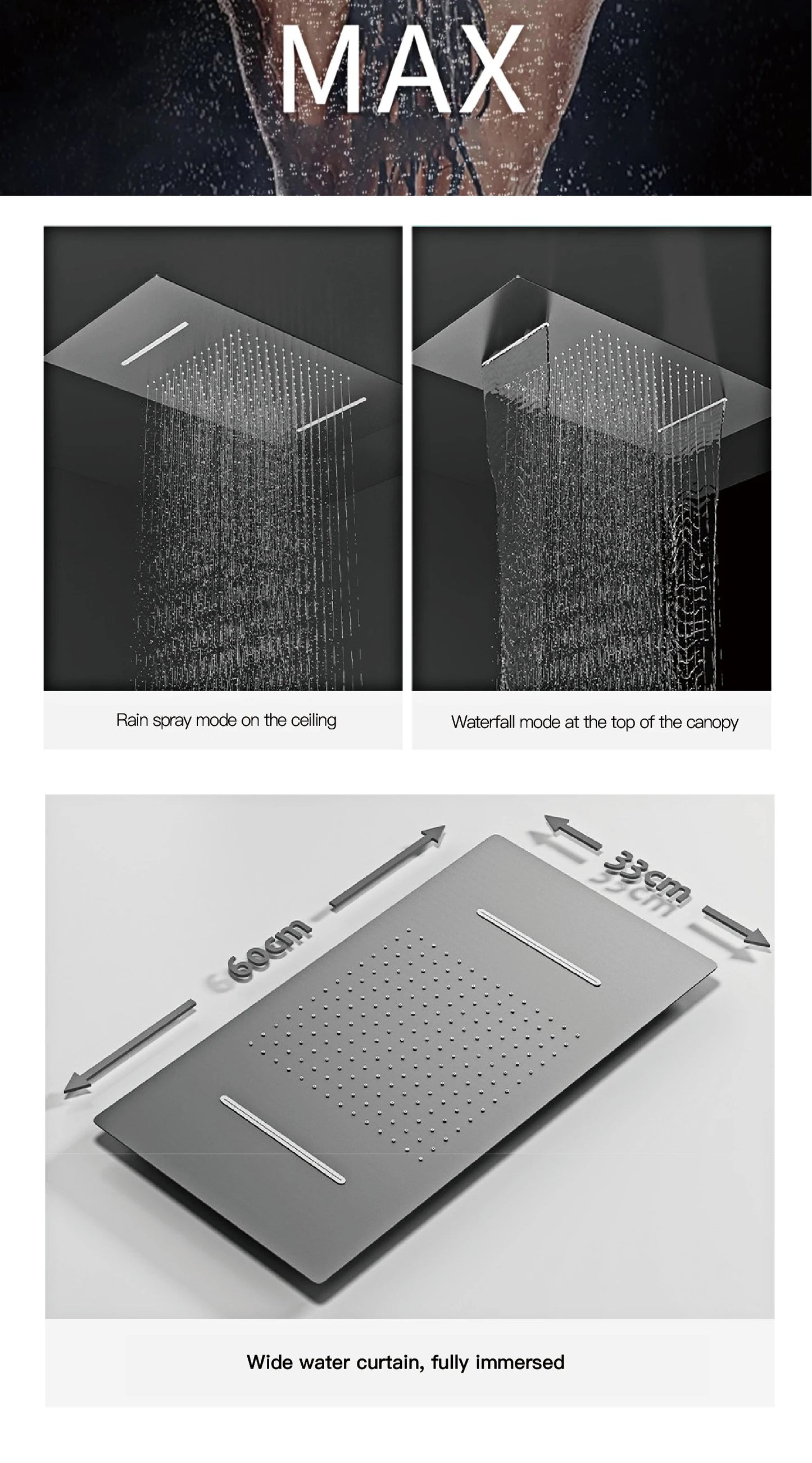 MAX

Rain spray mode on the ceiling

Waterfall mode at the top of the canopy

60cm

33cm

Wide water curtain, fully immersed