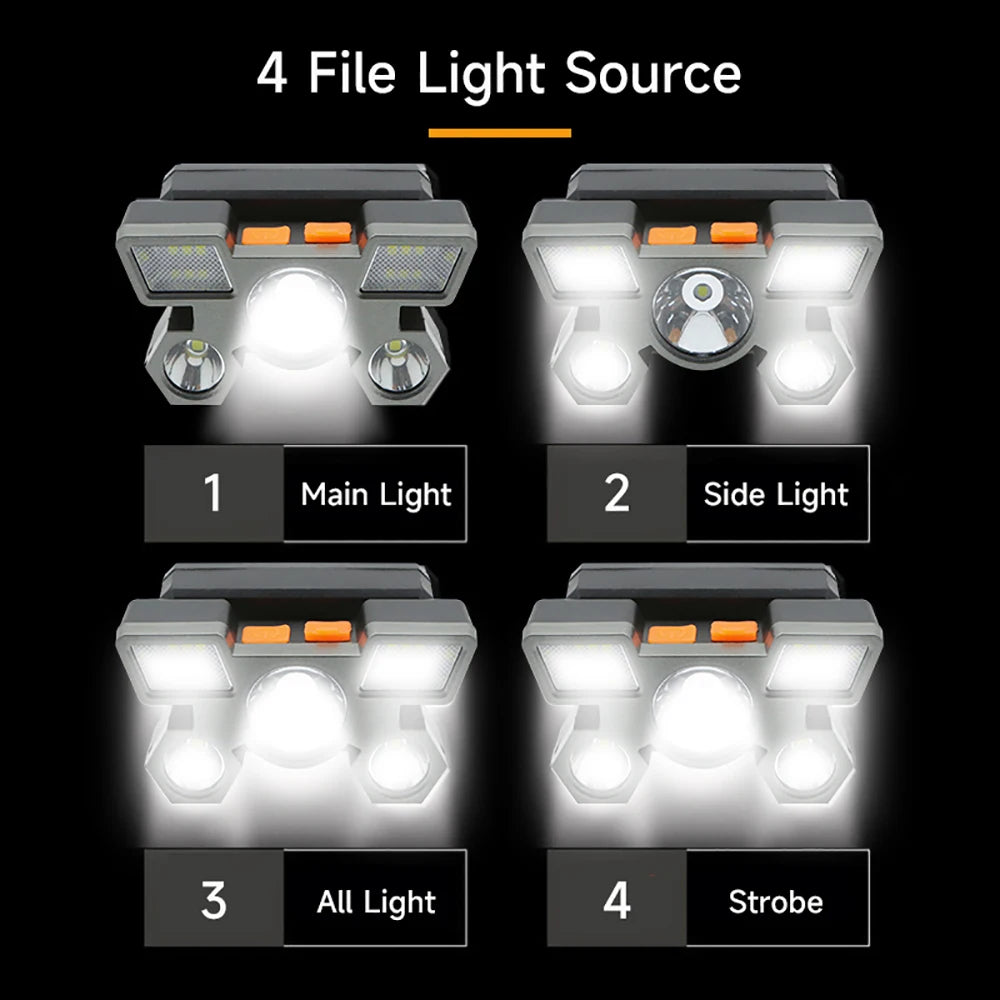 4 File Light Source

1 Main Light

2 Side Light

3 All Light

4 Strobe