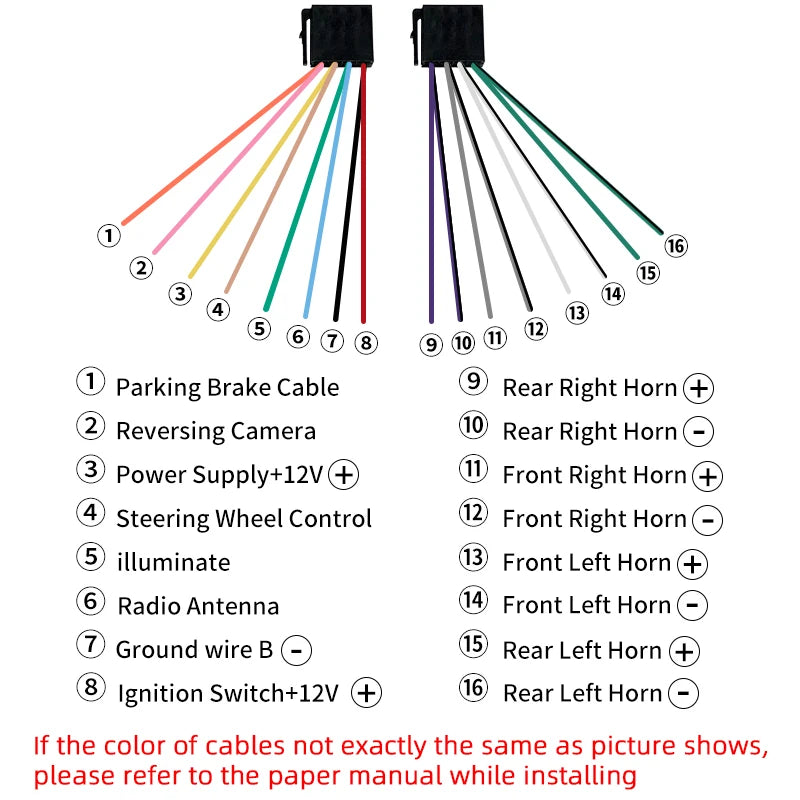 ① ② ③ ④ ⑤ ⑥ ⑦ ⑧

⑨ ⑩ ⑪ ⑫ ⑬ ⑭ ⑮ ⑯

① Parking Brake Cable
② Reversing Camera
③ Power Supply+12V ⊕
④ Steering Wheel Control
⑤ illuminate
⑥ Radio Antenna
⑦ Ground wire B ⊖
⑧ Ignition Switch+12V ⊕

⑨ Rear Right Horn ⊕
⑩ Rear Right Horn ⊖
⑪ Front Right Horn ⊕
⑫ Front Right Horn ⊖
⑬ Front Left Horn ⊕
⑭ Front Left Horn ⊖
⑮ Rear Left Horn ⊕
⑯ Rear Left Horn ⊖

If the color of cables not exactly the same as picture shows, please refer to the paper manual while installing