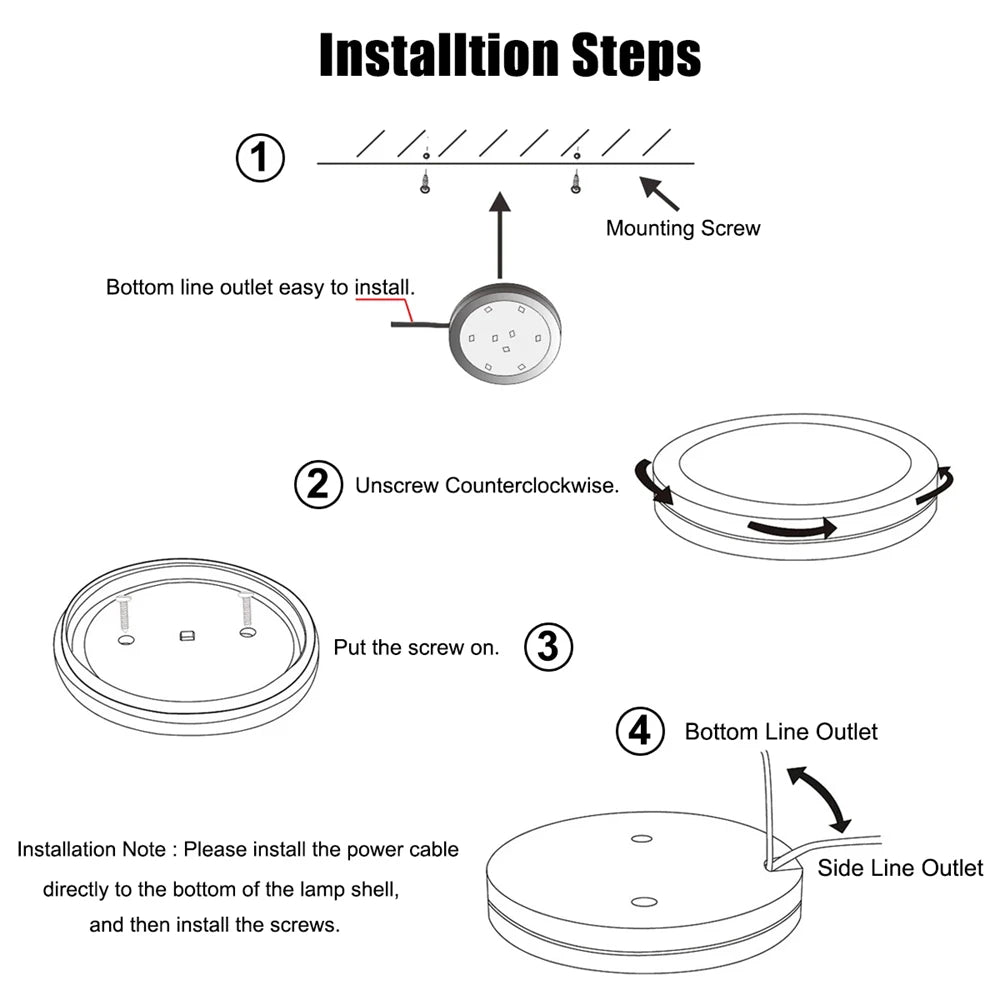 Installtion Steps

1

Mounting Screw

Bottom line outlet easy to install.

2 Unscrew Counterclockwise.

Put the screw on. 3

4 Bottom Line Outlet

Side Line Outlet

Installation Note : Please install the power cable directly to the bottom of the lamp shell, and then install the screws.