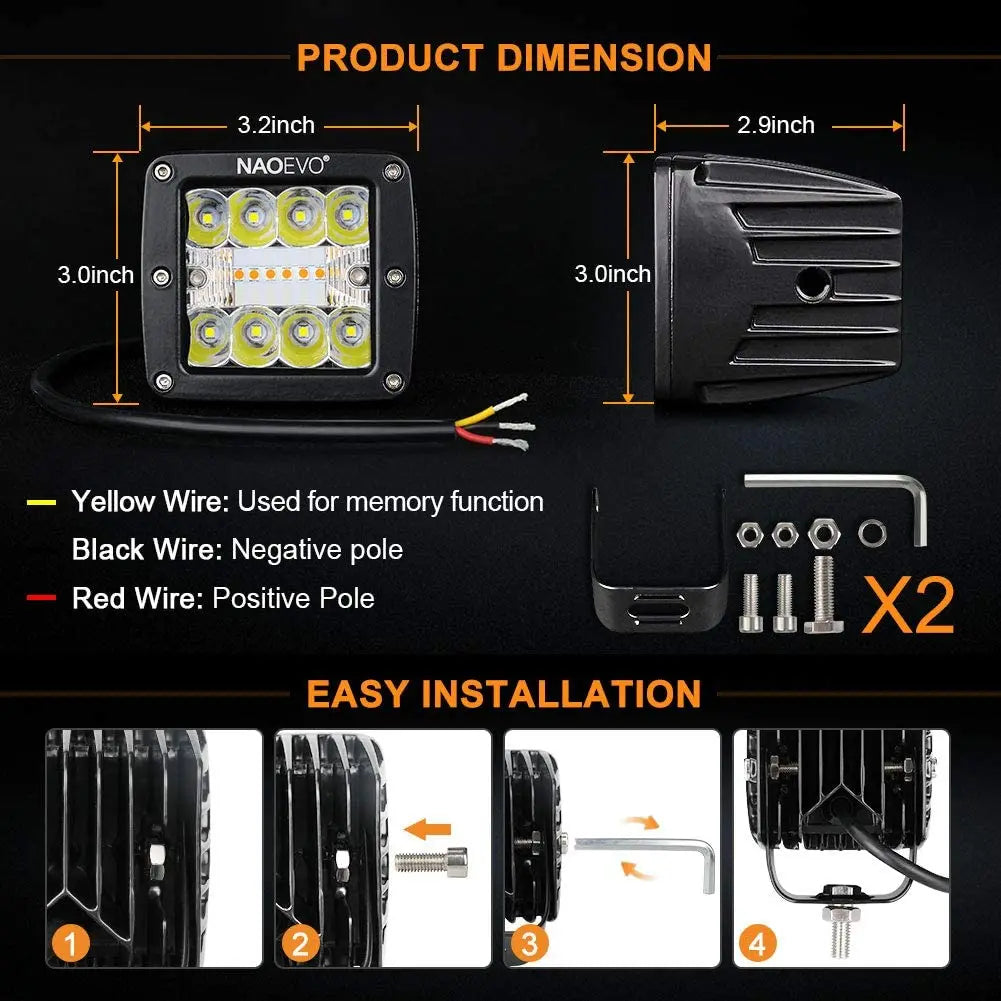 PRODUCT DIMENSION

3.2inch

NAOEVO®

3.0inch

2.9inch

3.0inch

Yellow Wire: Used for memory function

Black Wire: Negative pole

Red Wire: Positive Pole

X2

EASY INSTALLATION

1

2

3

4