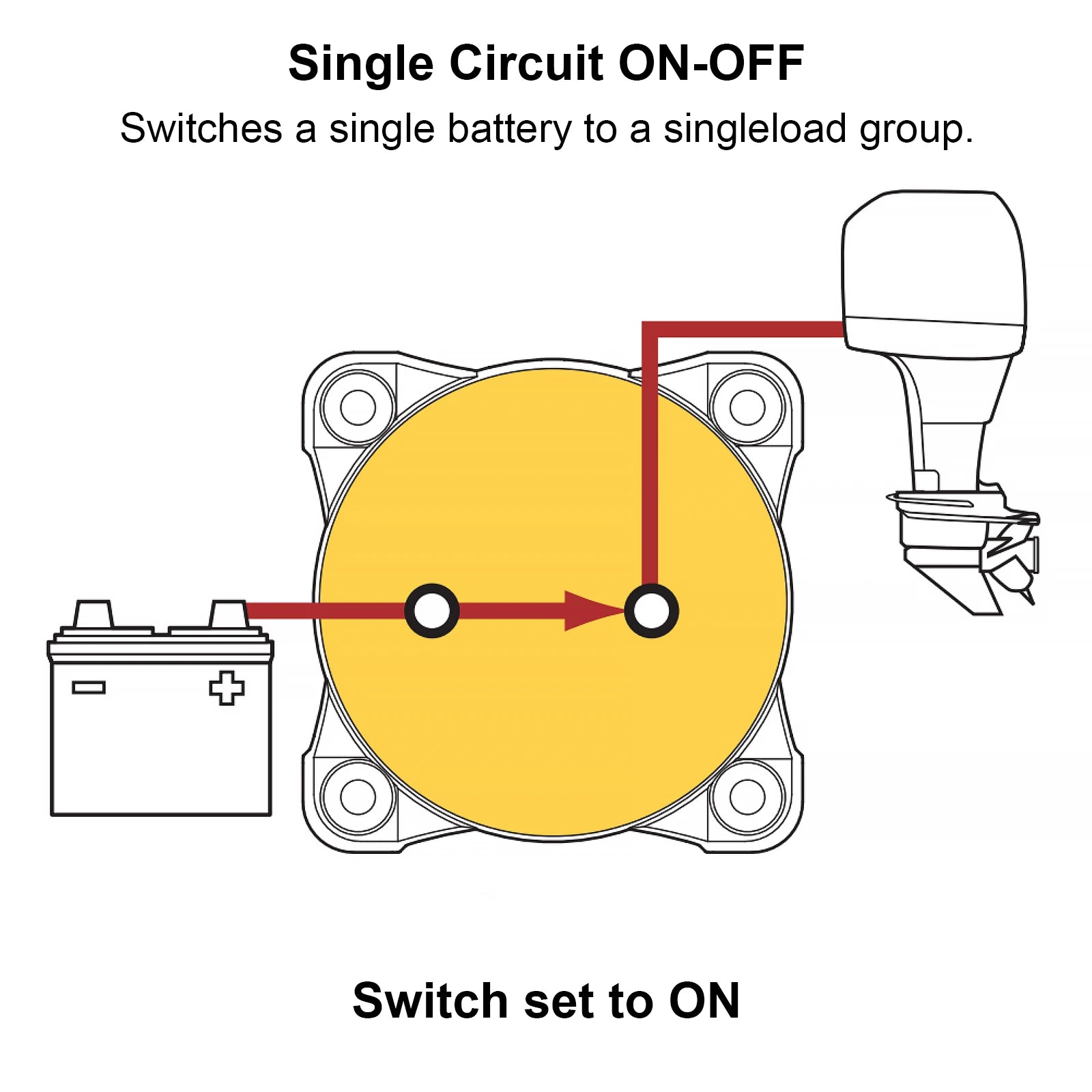 Single Circuit ON-OFF

Switches a single battery to a singleload group.

Switch set to ON