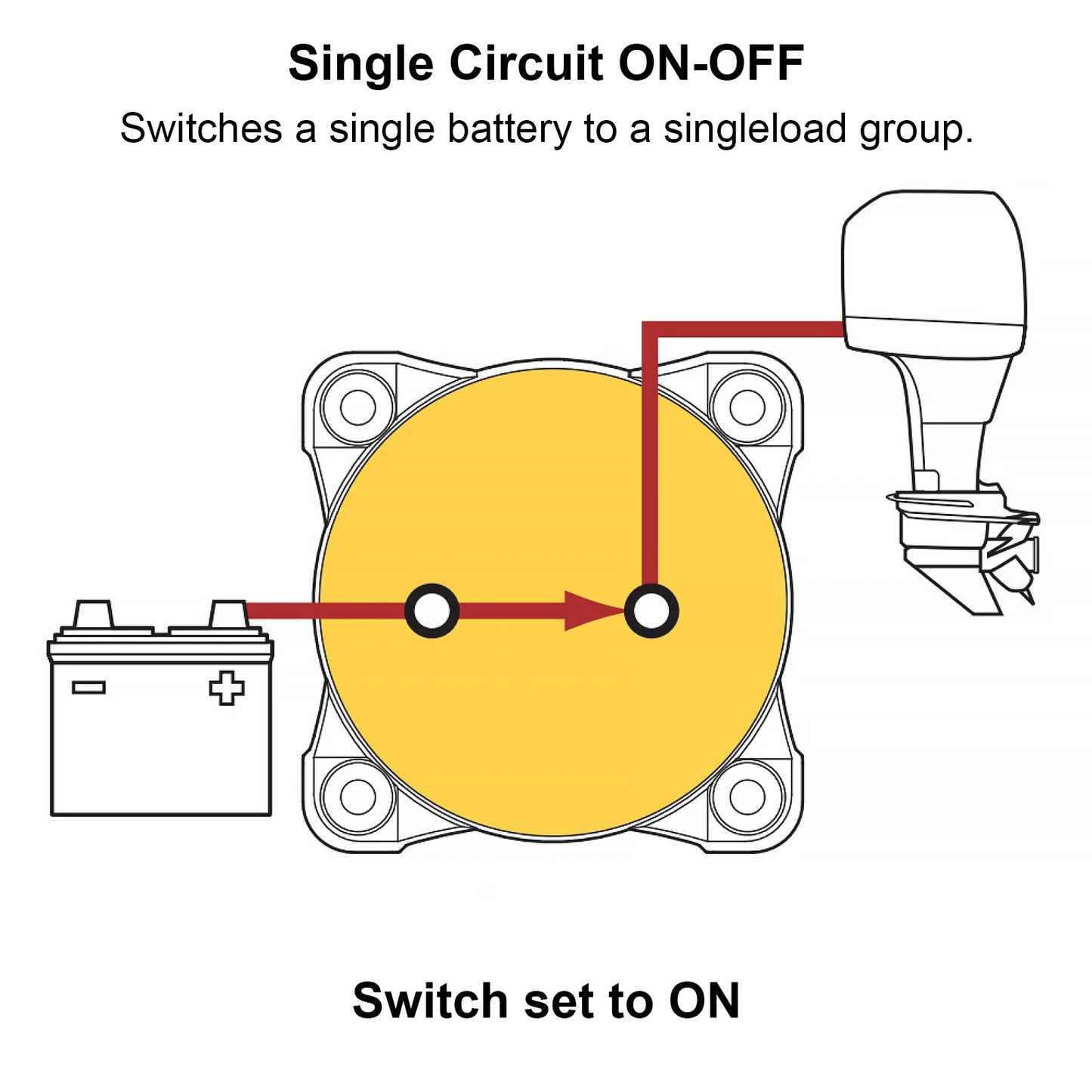 Single Circuit ON-OFF

Switches a single battery to a singleload group.

Switch set to ON