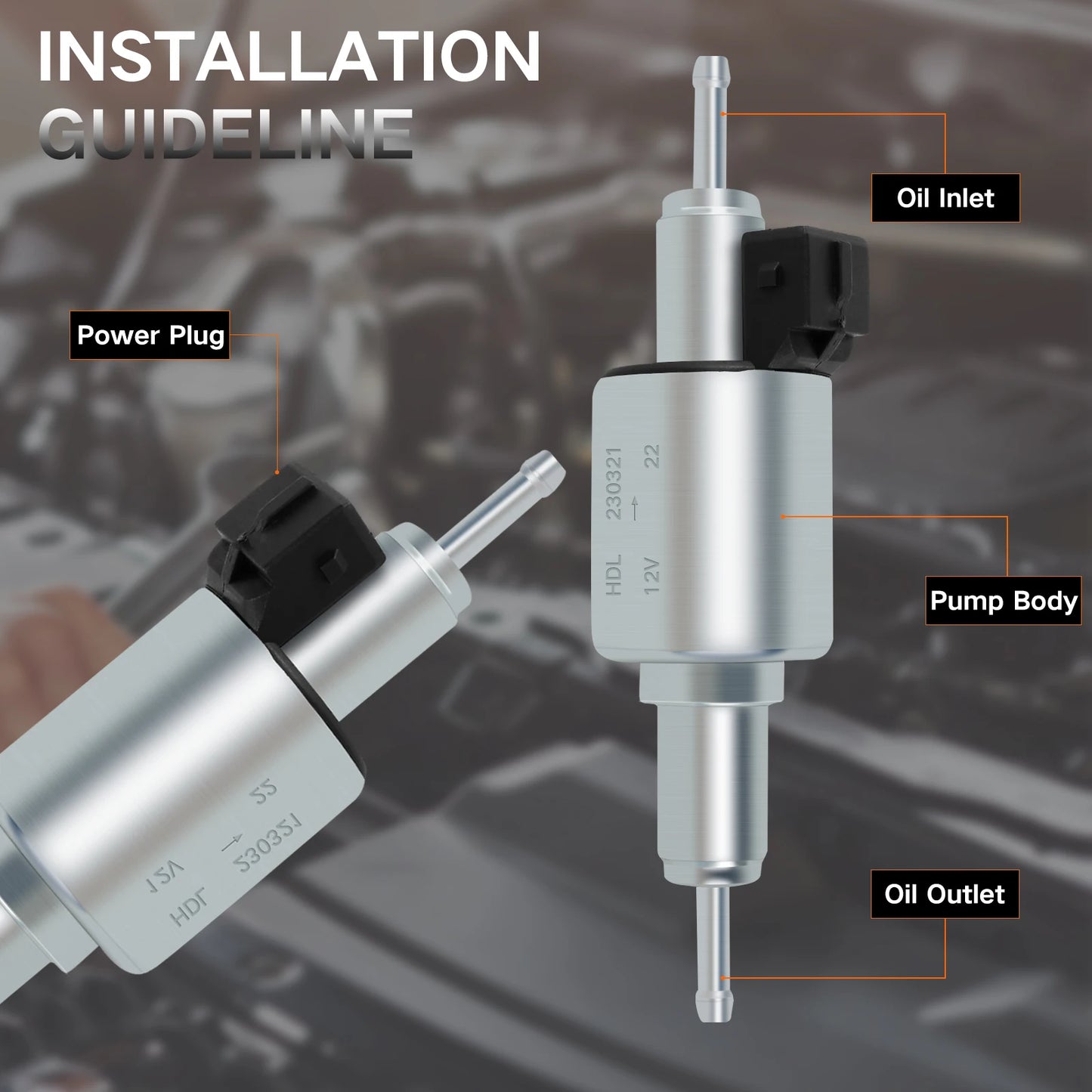 INSTALLATION GUIDELINE

Oil Inlet

Power Plug

HDL 230321
12V → 22

Pump Body

HDL 230321
12V → 22

Oil Outlet