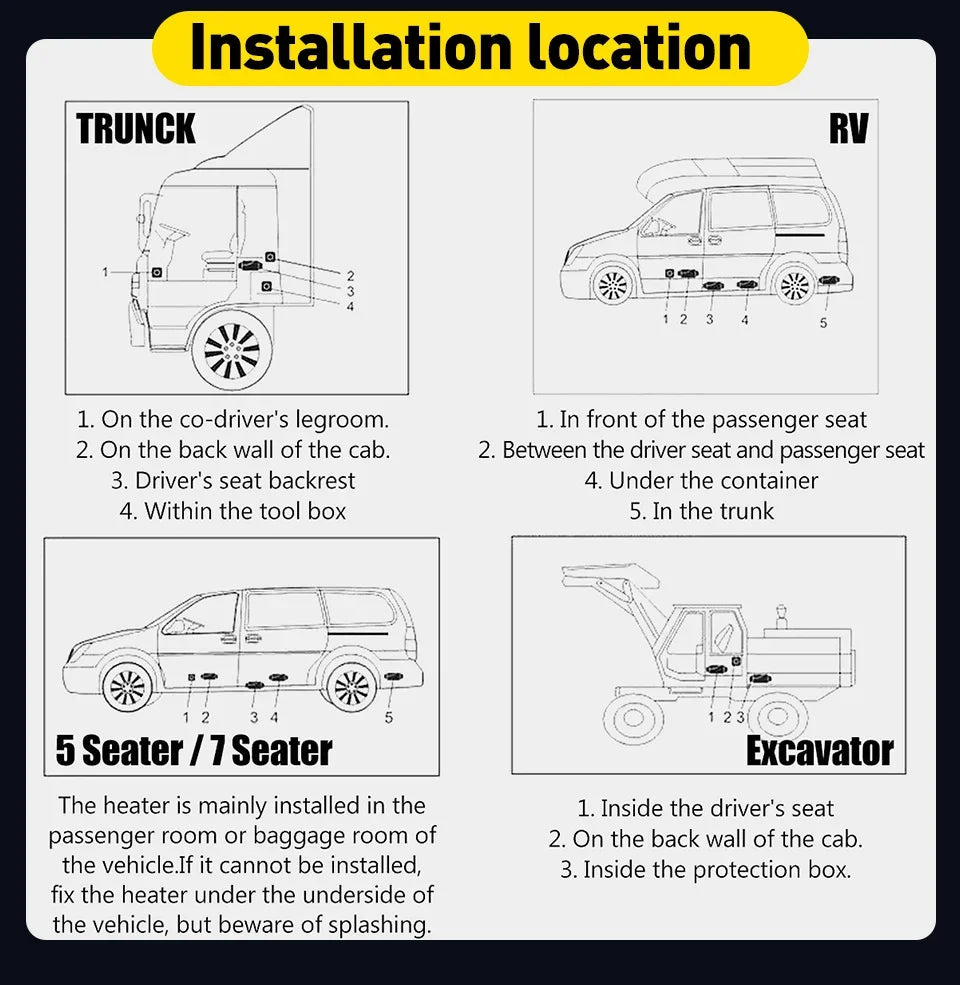 Installation location

TRUNCK

1
2
3
4

1. On the co-driver's legroom.
2. On the back wall of the cab.
3. Driver's seat backrest
4. Within the tool box

RV

1 2 3 4 5

1. In front of the passenger seat
2. Between the driver seat and passenger seat
4. Under the container
5. In the trunk

1 2 3 4 5

5 Seater / 7 Seater

The heater is mainly installed in the passenger room or baggage room of the vehicle.If it cannot be installed, fix the heater under the underside of the vehicle, but beware of splashing.

1 2 3

Excavator

1. Inside the driver's seat
2. On the back wall of the cab.
3. Inside the protection box.