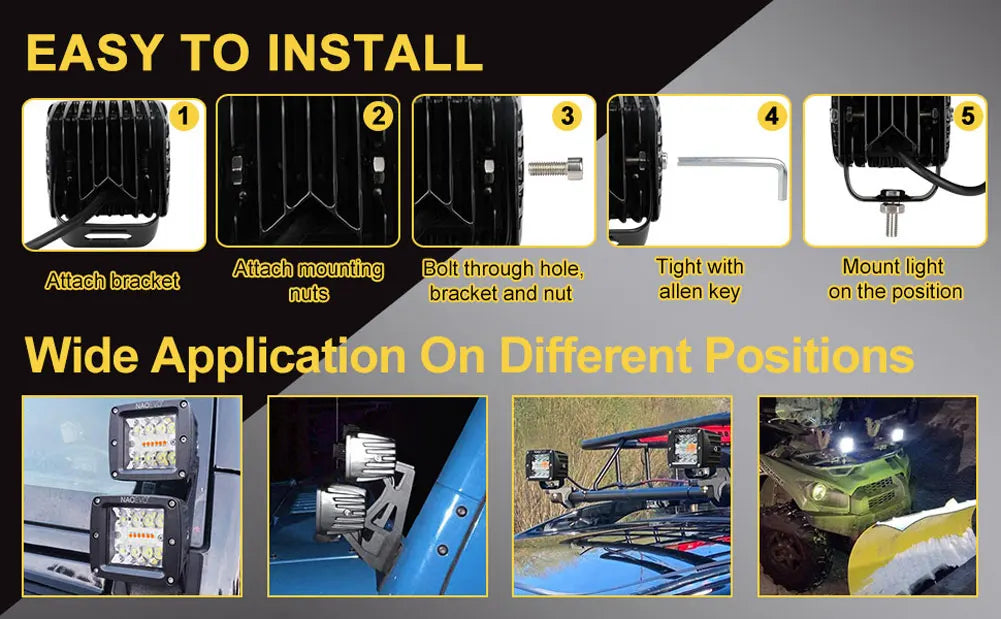 EASY TO INSTALL

1
Attach bracket

2
Attach mounting nuts

3
Bolt through hole, bracket and nut

4
Tight with allen key

5
Mount light on the position

Wide Application On Different Positions

NAOEVO
NAOEVO