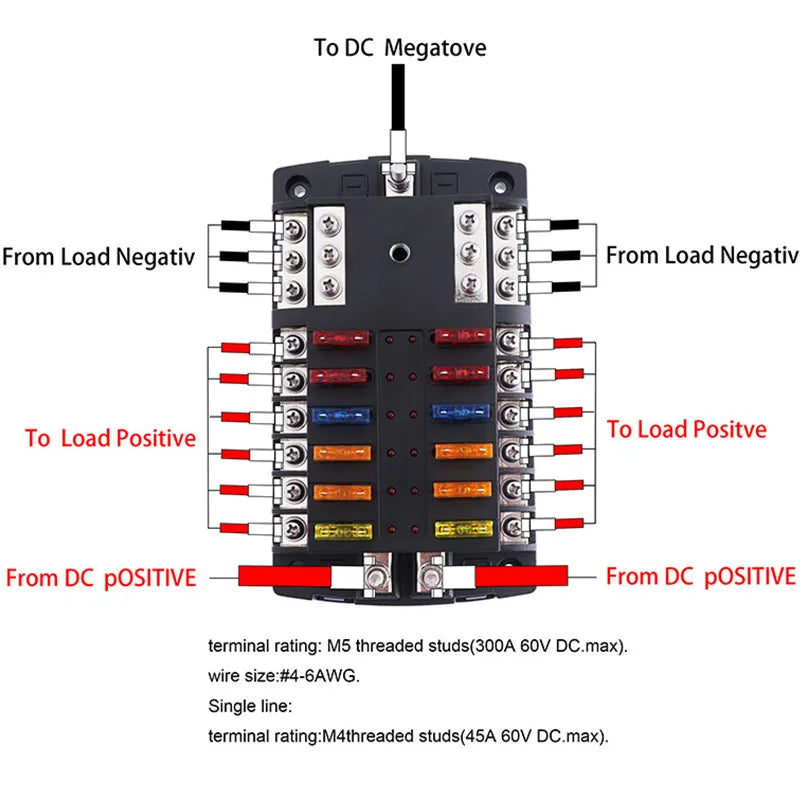 To DC Megatove

From Load Negativ

From Load Negativ

To Load Positive

To Load Positve

From DC pOSITIVE

From DC pOSITIVE

terminal rating: M5 threaded studs(300A 60V DC.max).

wire size:#4-6AWG.

Single line:

terminal rating:M4threaded studs(45A 60V DC.max).