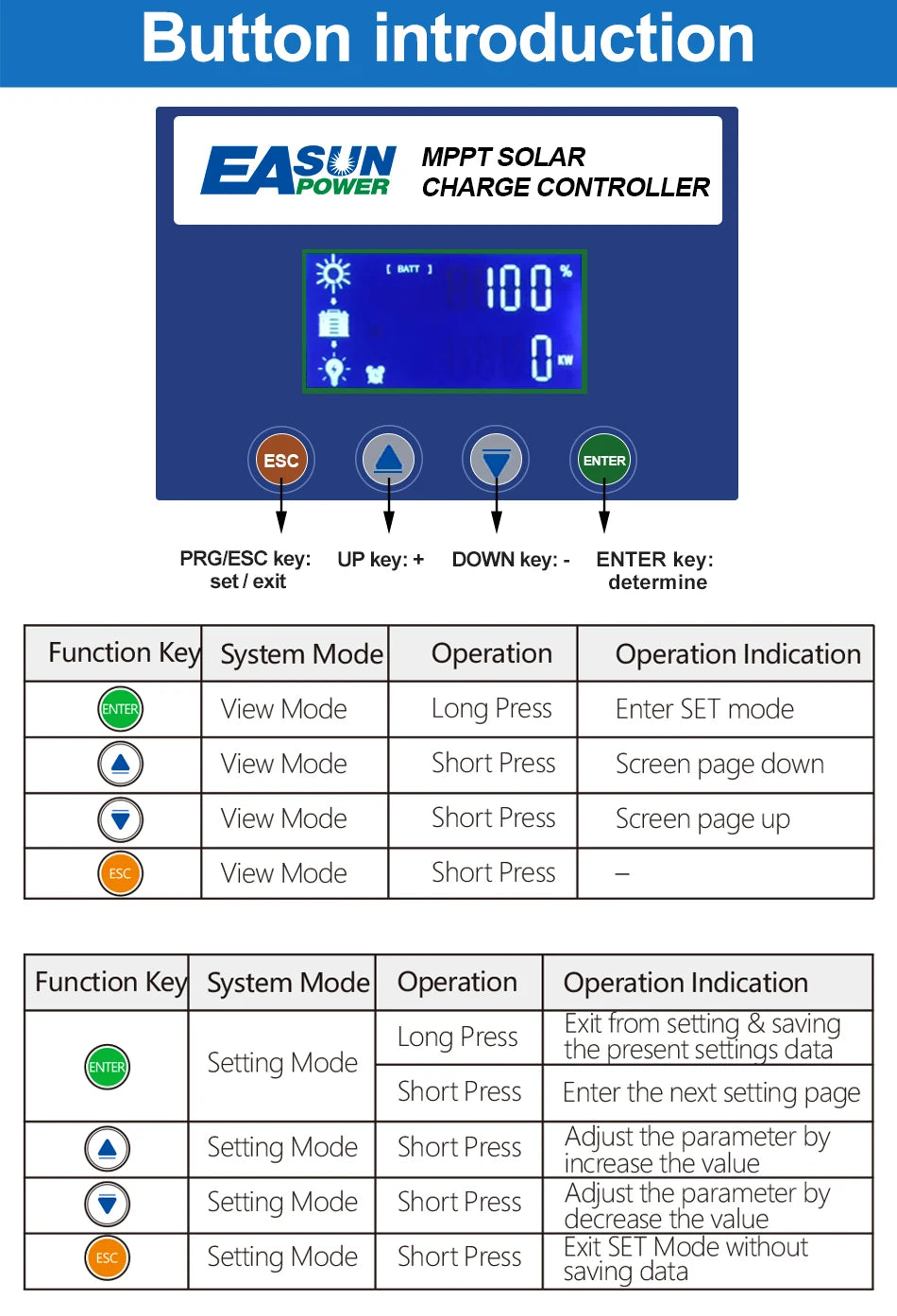 Button introduction

EASUN POWER
MPPT SOLAR CHARGE CONTROLLER

[ BATT ]
100 %
0 KW

ESC
ENTER

PRG/ESC key: set / exit
UP key: +
DOWN key: -
ENTER key: determine

| Function Key | System Mode | Operation | Operation Indication |
|---|---|---|---|
| ENTER | View Mode | Long Press | Enter SET mode |
|  | View Mode | Short Press | Screen page down |
|  | View Mode | Short Press | Screen page up |
| ESC | View Mode | Short Press | – |

| Function Key | System Mode | Operation | Operation Indication |
|---|---|---|---|
| ENTER | Setting Mode | Long Press | Exit from setting & saving the present settings data |
| ENTER | Setting Mode | Short Press | Enter the next setting page |
|  | Setting Mode | Short Press | Adjust the parameter by increase the value |
|  | Setting Mode | Short Press | Adjust the parameter by decrease the value |
| ESC | Setting Mode | Short Press | Exit SET Mode without saving data |