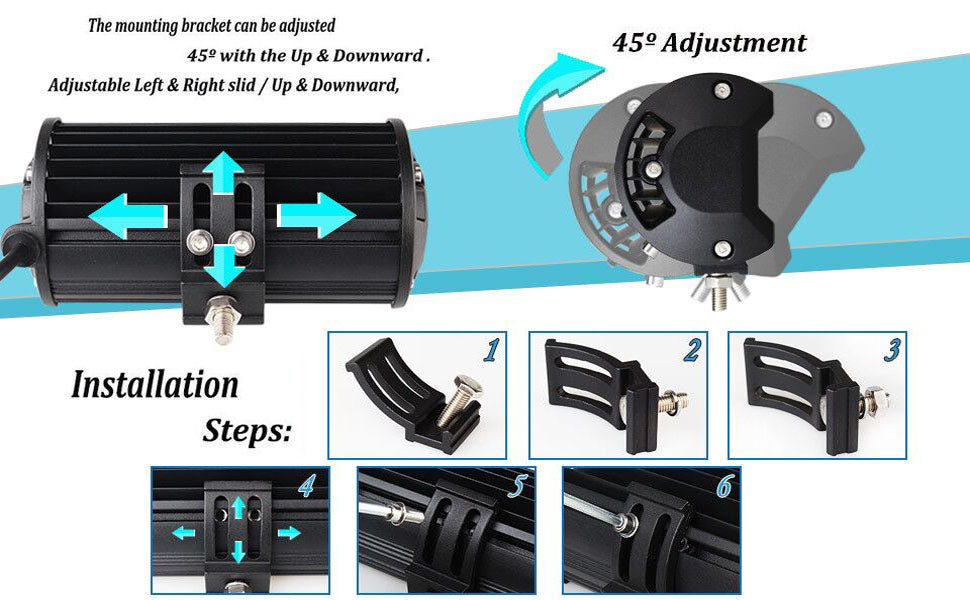 The mounting bracket can be adjusted 45º with the Up & Downward .

Adjustable Left & Right slid / Up & Downward,

45º Adjustment

Installation Steps:

1

2

3

4

5

6