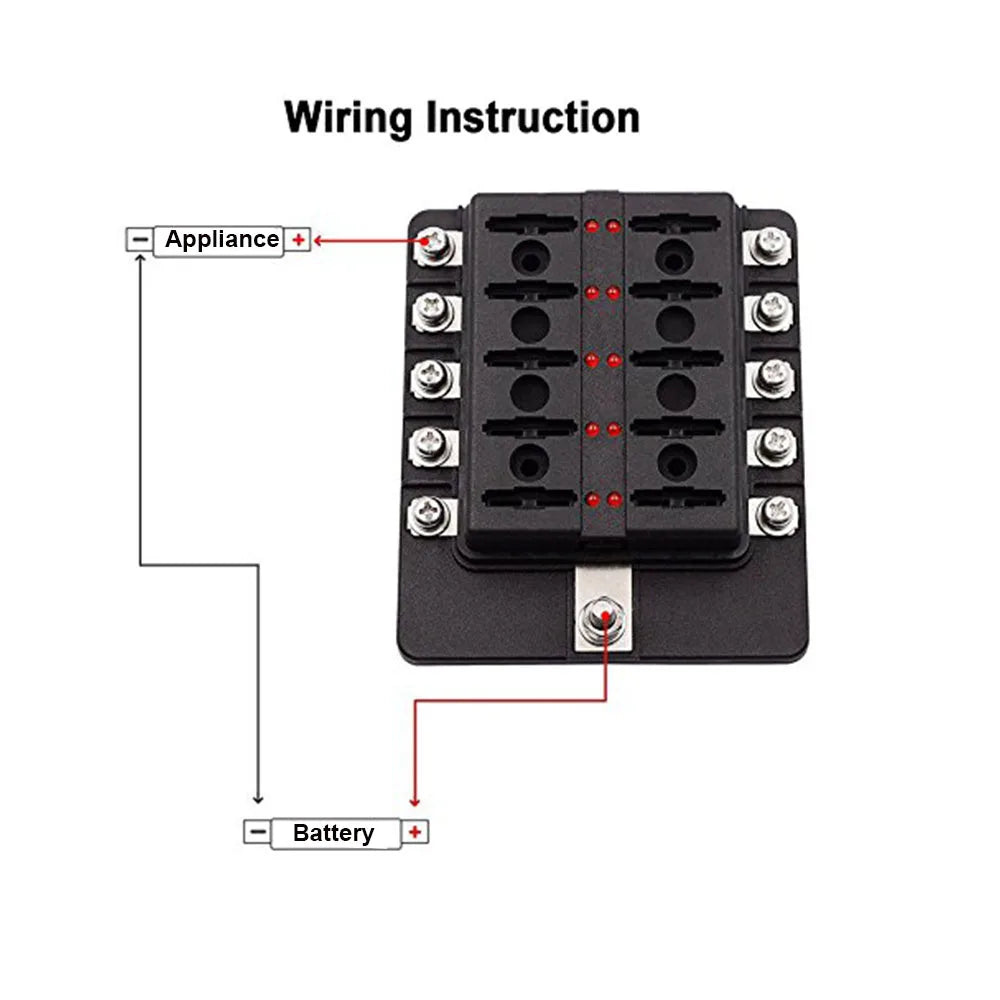 Wiring Instruction

− Appliance +

− Battery +