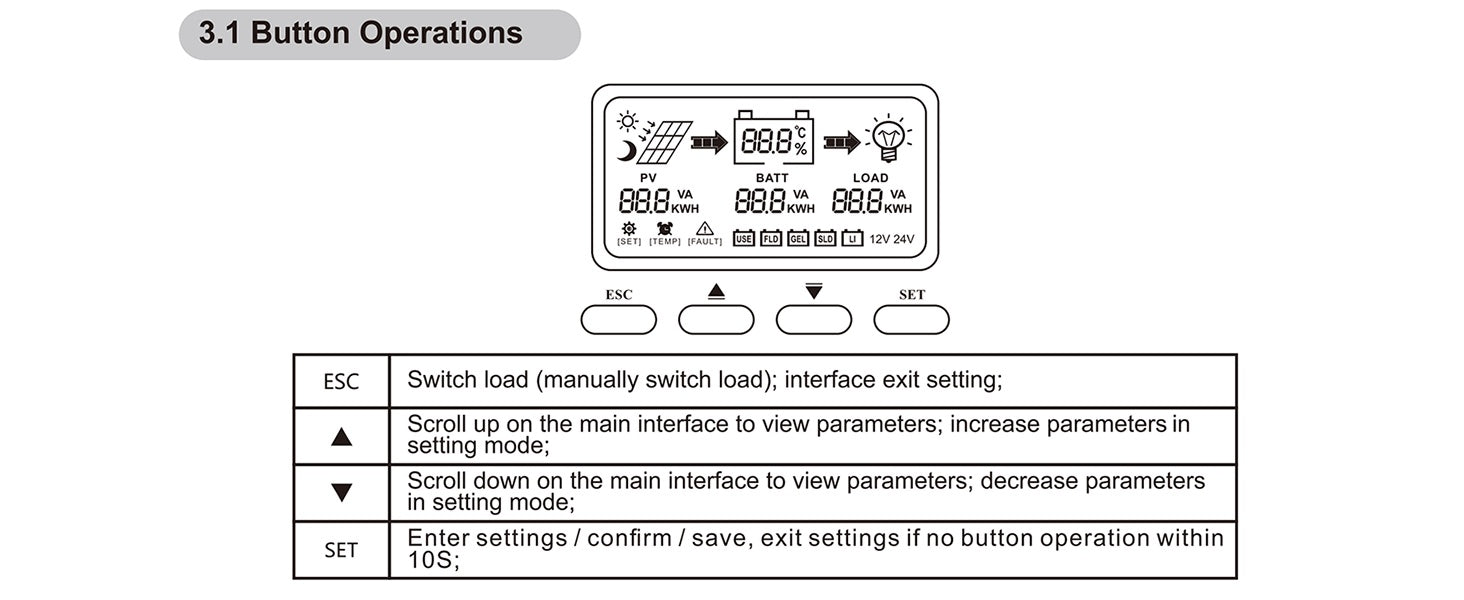 3.1 Button Operations

88.8 ℃ %

PV BATT LOAD

88.8 VA KWH 88.8 VA KWH 88.8 VA KWH

[SET] [TEMP] [FAULT] USE FLD GEL SLD LI 12V 24V

ESC ▲ ▼ SET

| ESC | Switch load (manually switch load); interface exit setting; |
|---|---|
| ▲ | Scroll up on the main interface to view parameters; increase parameters in setting mode; |
| ▼ | Scroll down on the main interface to view parameters; decrease parameters in setting mode; |
| SET | Enter settings / confirm / save, exit settings if no button operation within 10S; |